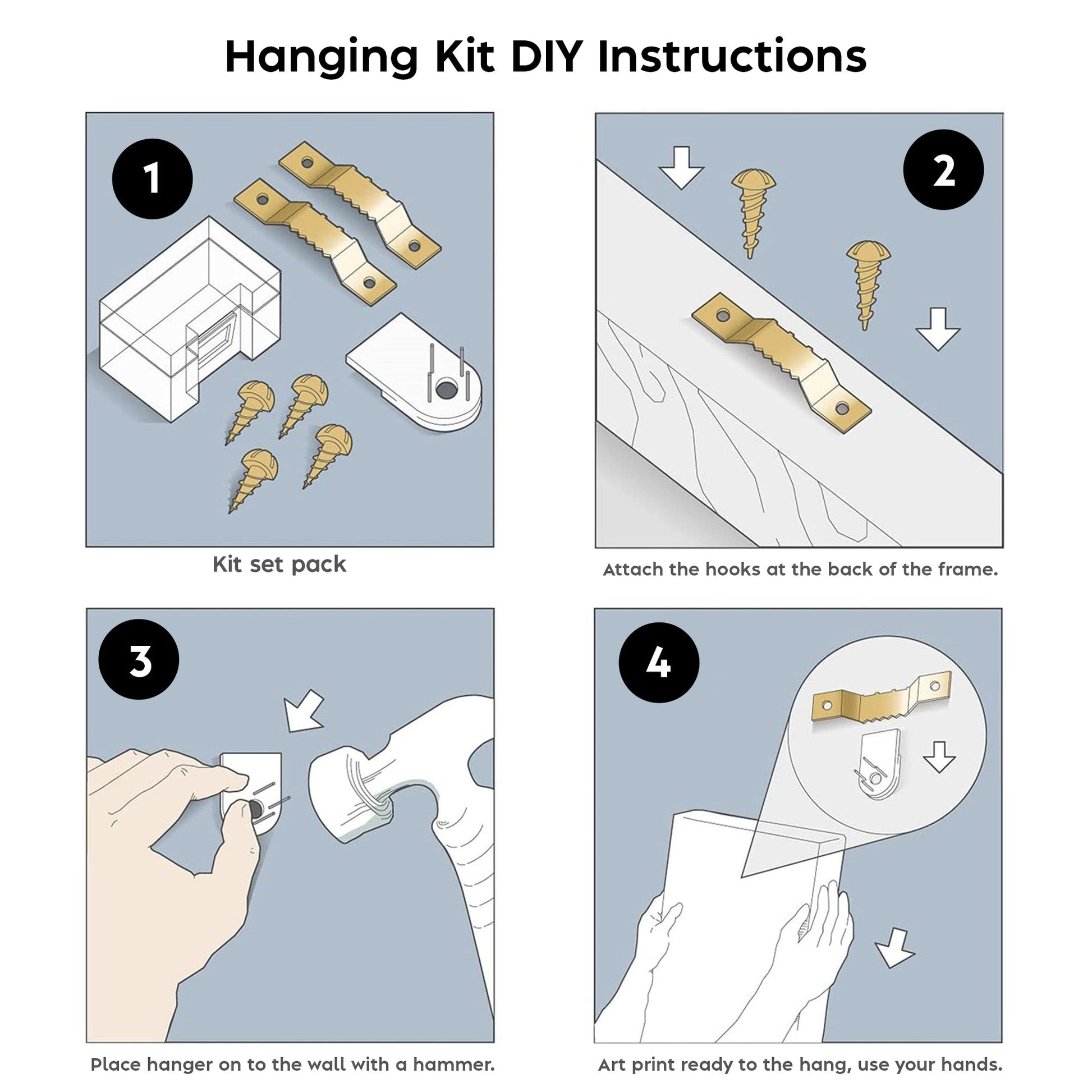 Hanging Kit DIY Instructions

1

Kit set pack

2

Attach the hooks at the back of the frame.

3

Place hanger on to the wall with a hammer.

4

Art print ready to the hang, use your hands.