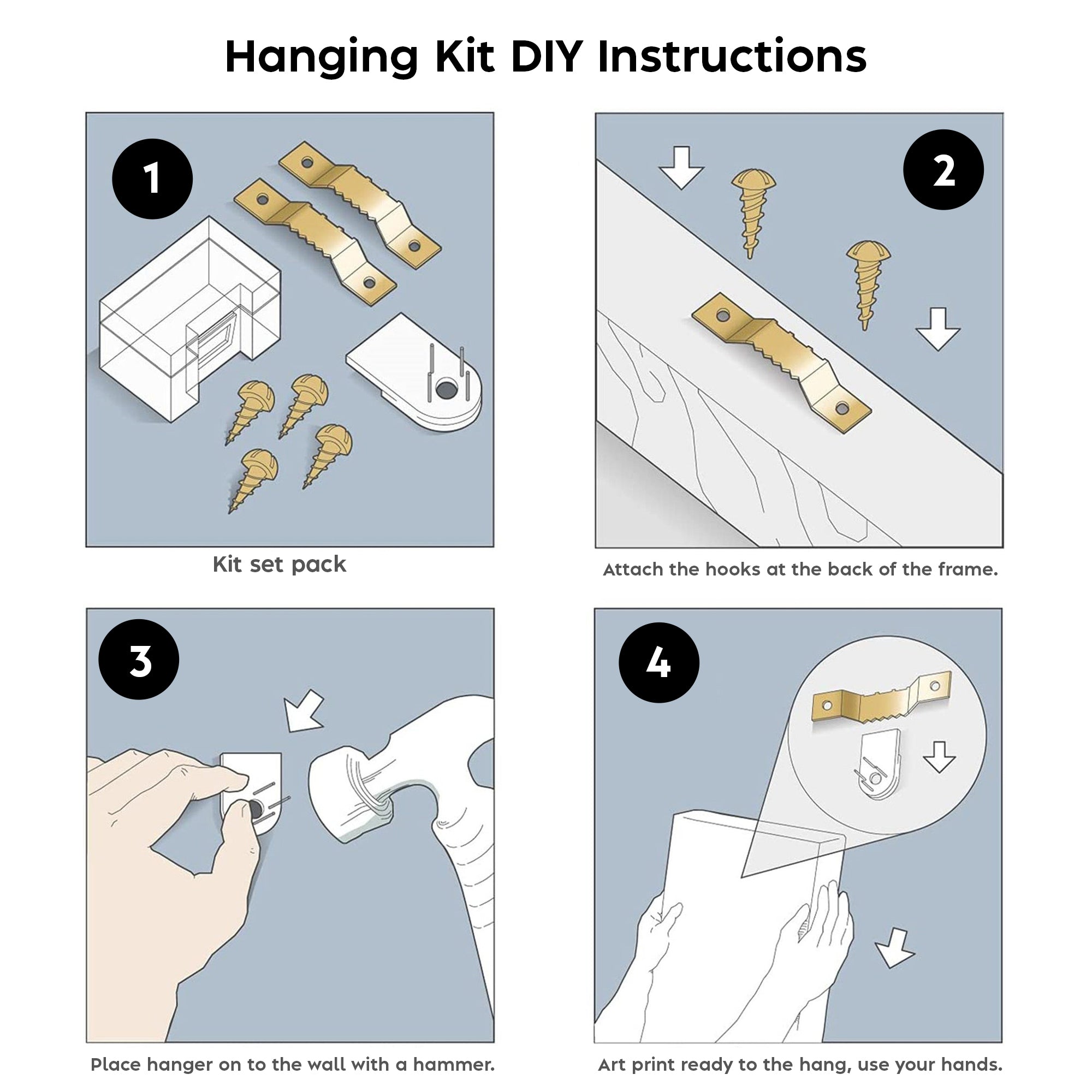 Hanging Kit DIY Instructions

1

Kit set pack

2

Attach the hooks at the back of the frame.

3

Place hanger on to the wall with a hammer.

4

Art print ready to the hang, use your hands.